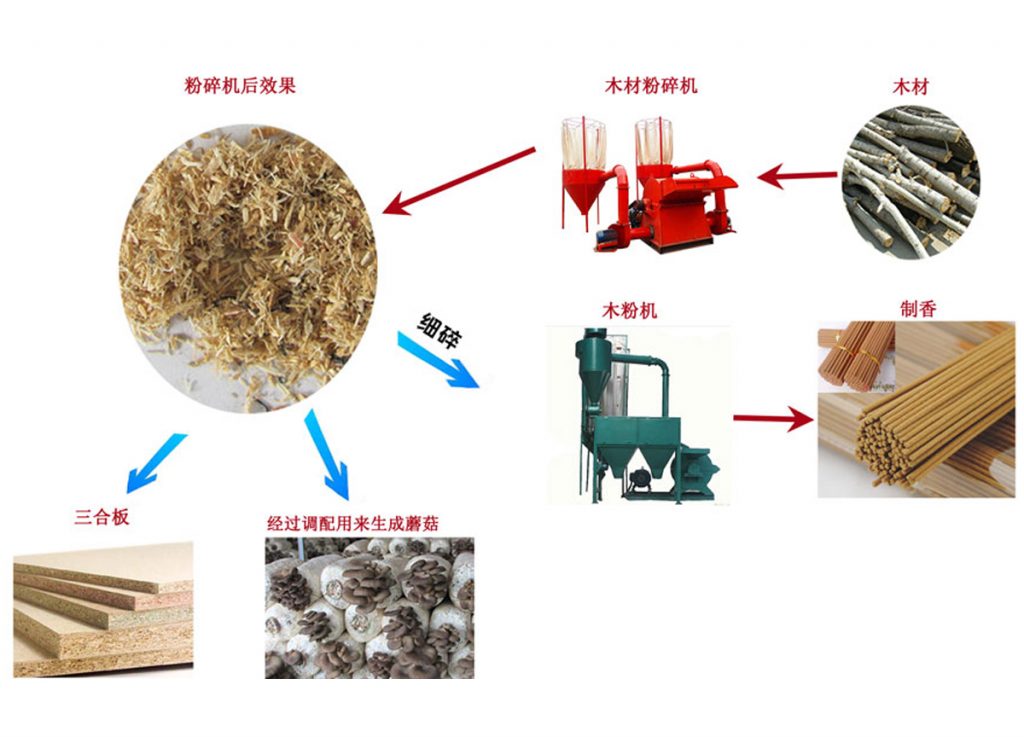 粉碎机后效果

木材粉碎机

木材

细碎

木粉机

制香

三合板

经过调配用来生成蘑菇